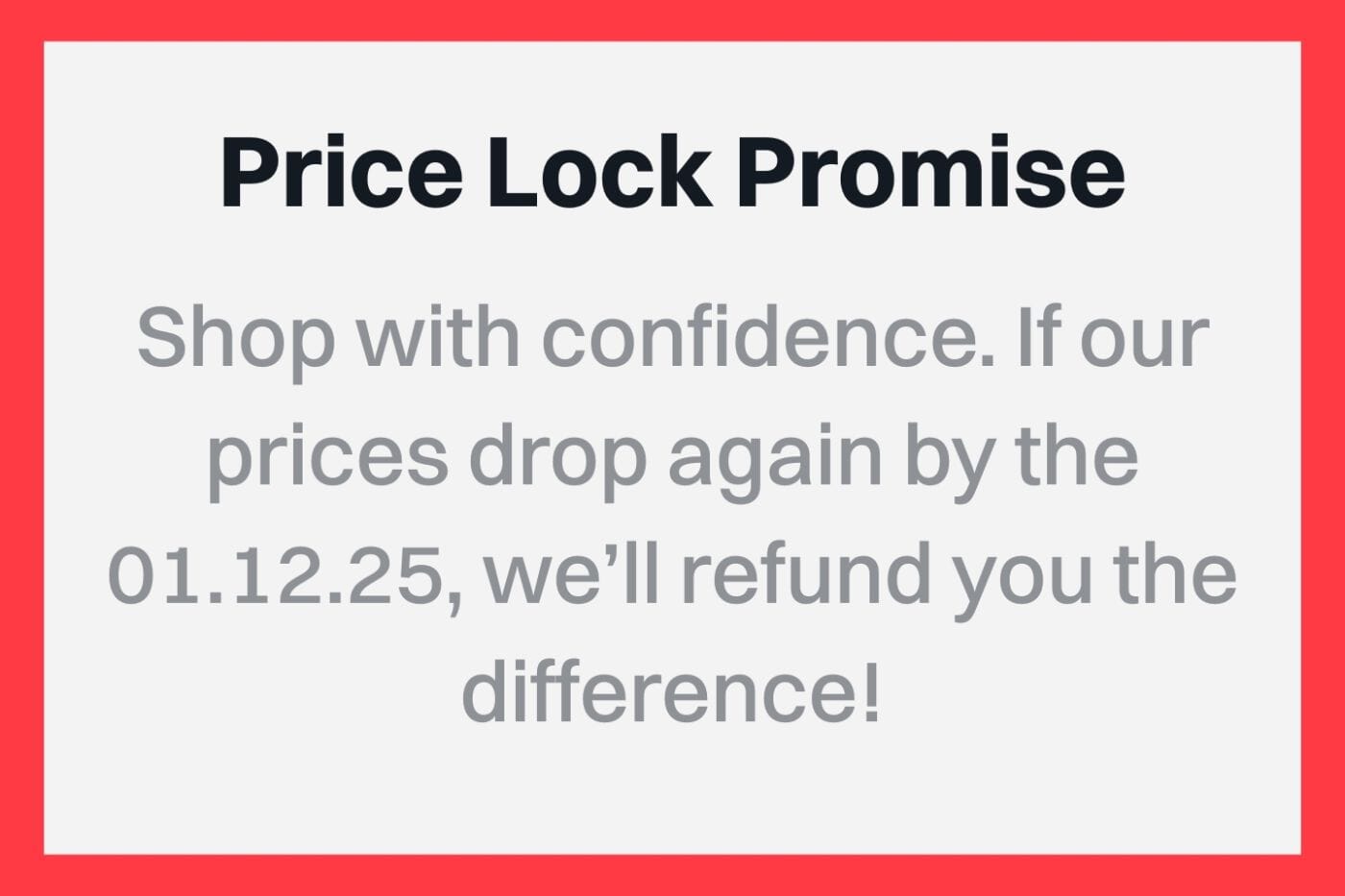 Price Lock Promise

Shop with confidence. If our prices drop again by the 01.12.25, we'll refund you the difference!