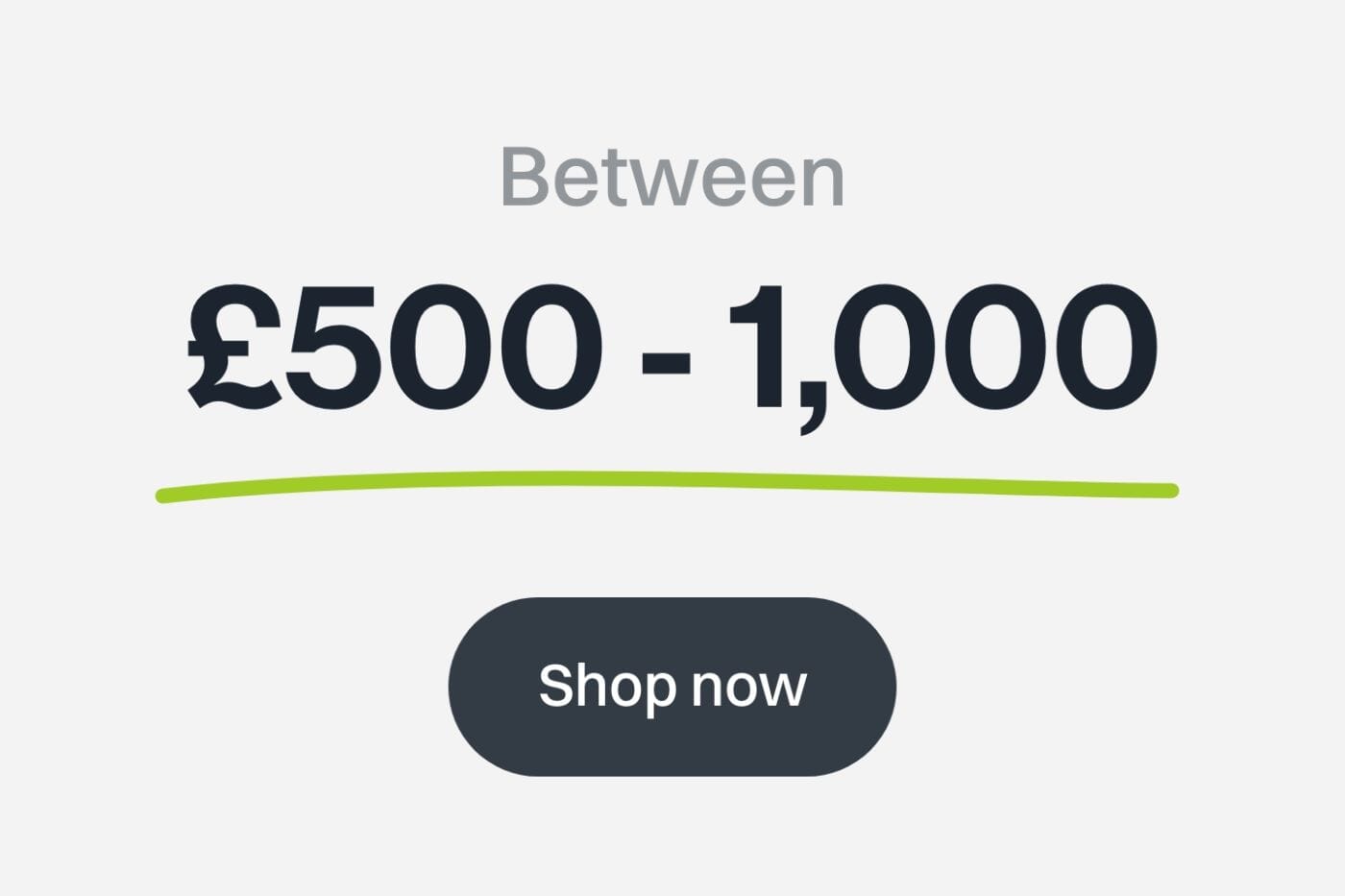 Between

£500 - 1,000

Shop now